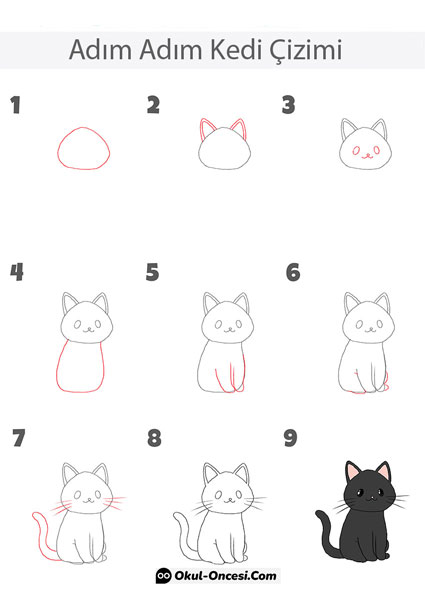 Adım Adım Kedi Çizimi

1

2

3

4

5

6

7

8

9

Okul-Oncesi.Com