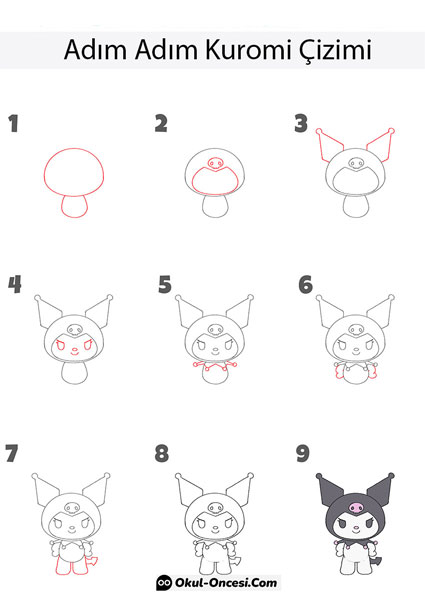 Adım Adım Kuromi Çizimi

1

2

3

4

5

6

7

8

9

Okul-Oncesi.Com